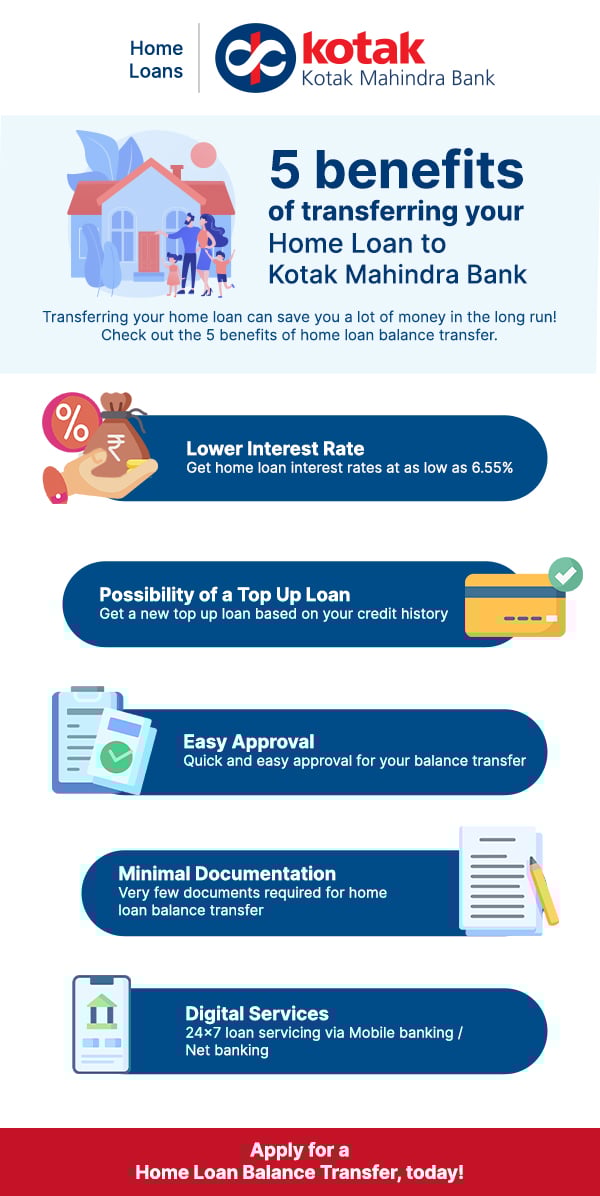 Home Loans

kotak
Kotak Mahindra Bank

5 benefits
of transferring your
Home Loan to
Kotak Mahindra Bank

Transferring your home loan can save you a lot of money in the long run! Check out the 5 benefits of home loan balance transfer.

%
₹

Lower Interest Rate
Get home loan interest rates at as low as 6.55%

Possibility of a Top Up Loan
Get a new top up loan based on your credit history

Easy Approval
Quick and easy approval for your balance transfer

Minimal Documentation
Very few documents required for home loan balance transfer

Digital Services
24×7 loan servicing via Mobile banking / Net banking

Apply for a
Home Loan Balance Transfer, today!