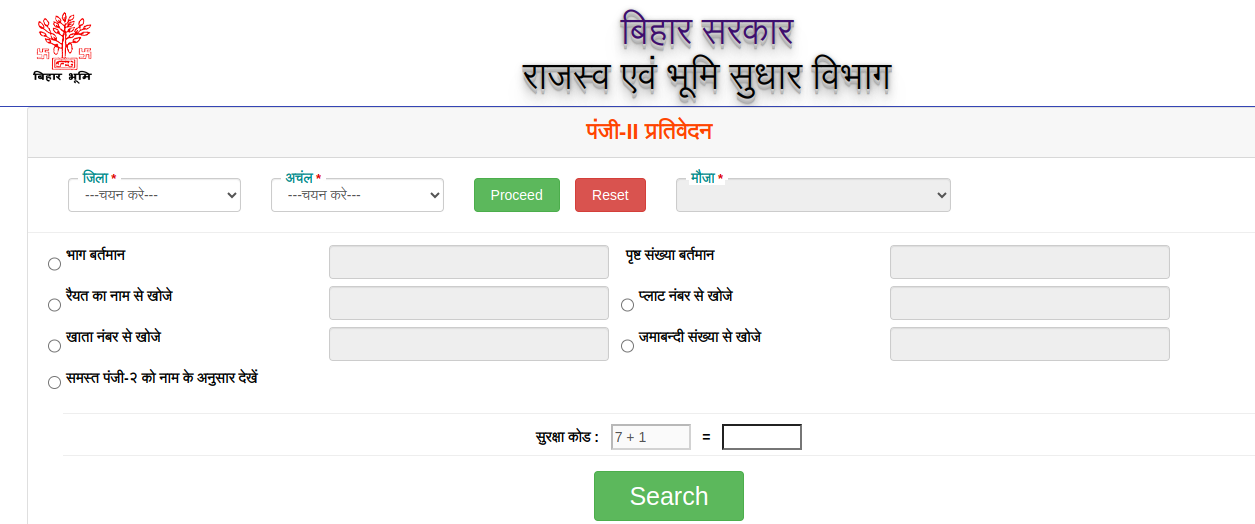 बिहार भूमि

बिहार सरकार
राजस्व एवं भूमि सुधार विभाग

पंजी-II प्रतिवेदन

जिला *
---चयन करे---

अचंल *
---चयन करे---

Proceed

Reset

मौजा *

भाग बर्तमान

पृष्ट संख्या बर्तमान

रैयत का नाम से खोजे

प्लाट नंबर से खोजे

खाता नंबर से खोजे

जमाबन्दी संख्या से खोजे

समस्त पंजी-२ को नाम के अनुसार देखें

सुरक्षा कोड : 7 + 1 =

Search